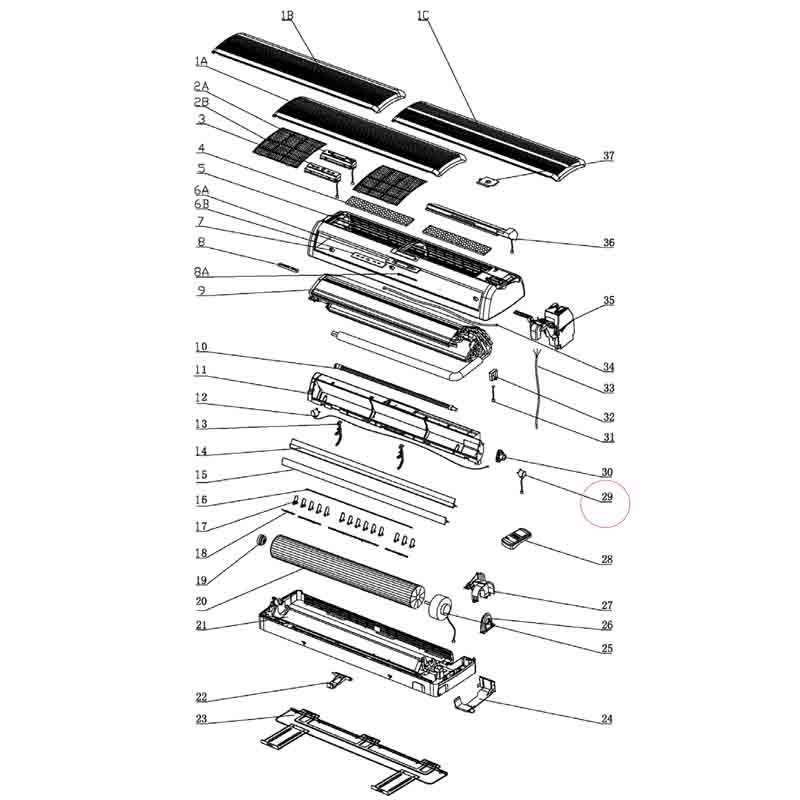 1B
1C
1A
2A
2B
3
4
5
6A
6B
7
8
8A
9
10
11
12
13
14
15
16
17
18
19
20
21
22
23
37
36
35
34
33
32
31
30
29
28
27
26
25
24